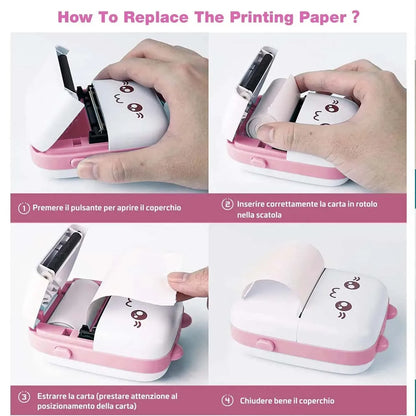 How To Replace The Printing Paper ?

① Premere il pulsante per aprire il coperchio

② Inserire correttamente la carta in rotolo nella scatola

③ Estrarre la carta (prestare attenzione al posizionamento della carta)

④ Chiudere bene il coperchio