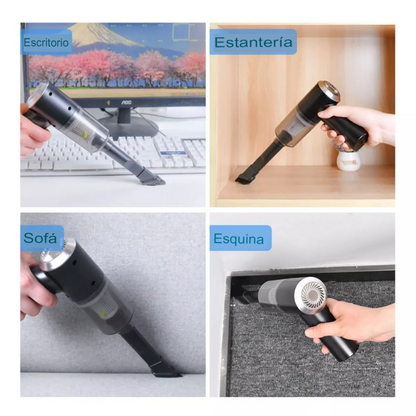 Escritorio

AOC

Estantería

Sofá

Esquina